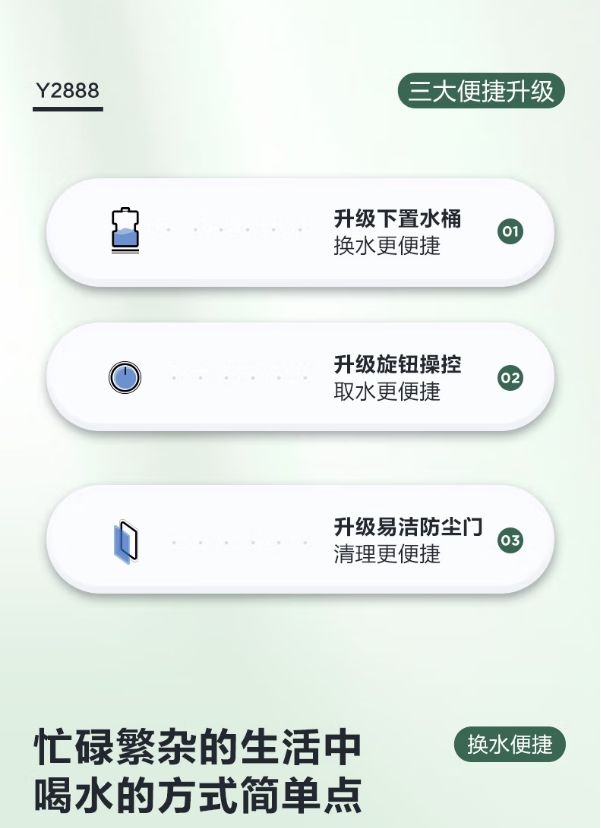 Y2888

三大便捷升级

升级下置水桶
换水更便捷
01

升级旋钮操控
取水更便捷
02

升级易洁防尘门
清理更便捷
03

忙碌繁杂的生活中
喝水的方式简单点

换水便捷